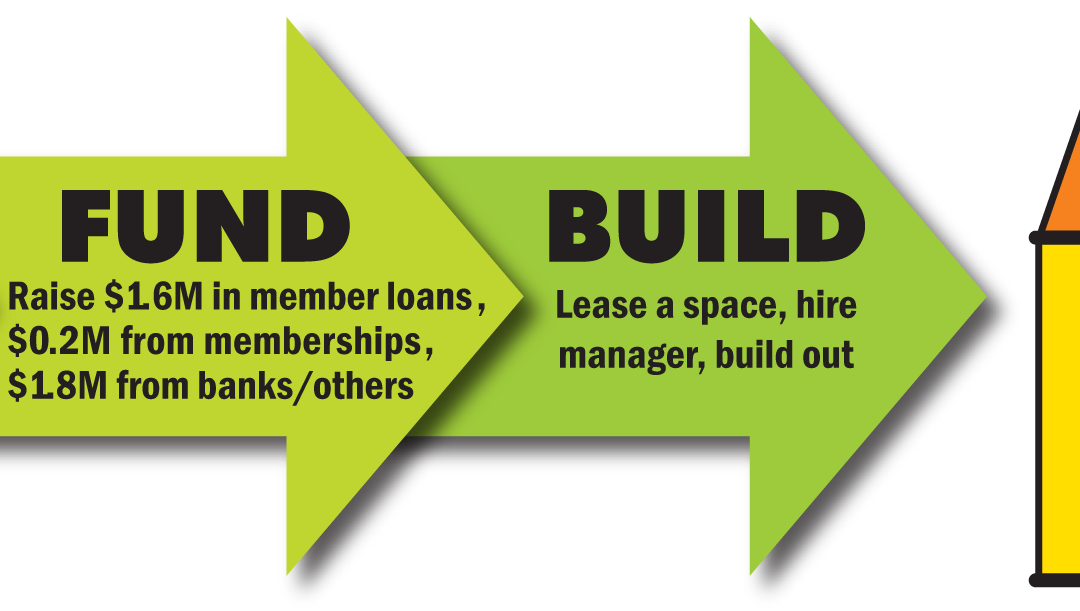 FUND

Raise \$1.6M in member loans, \$0.2M from memberships, \$1.8M from banks/others

BUILD

Lease a space, hire manager, build out